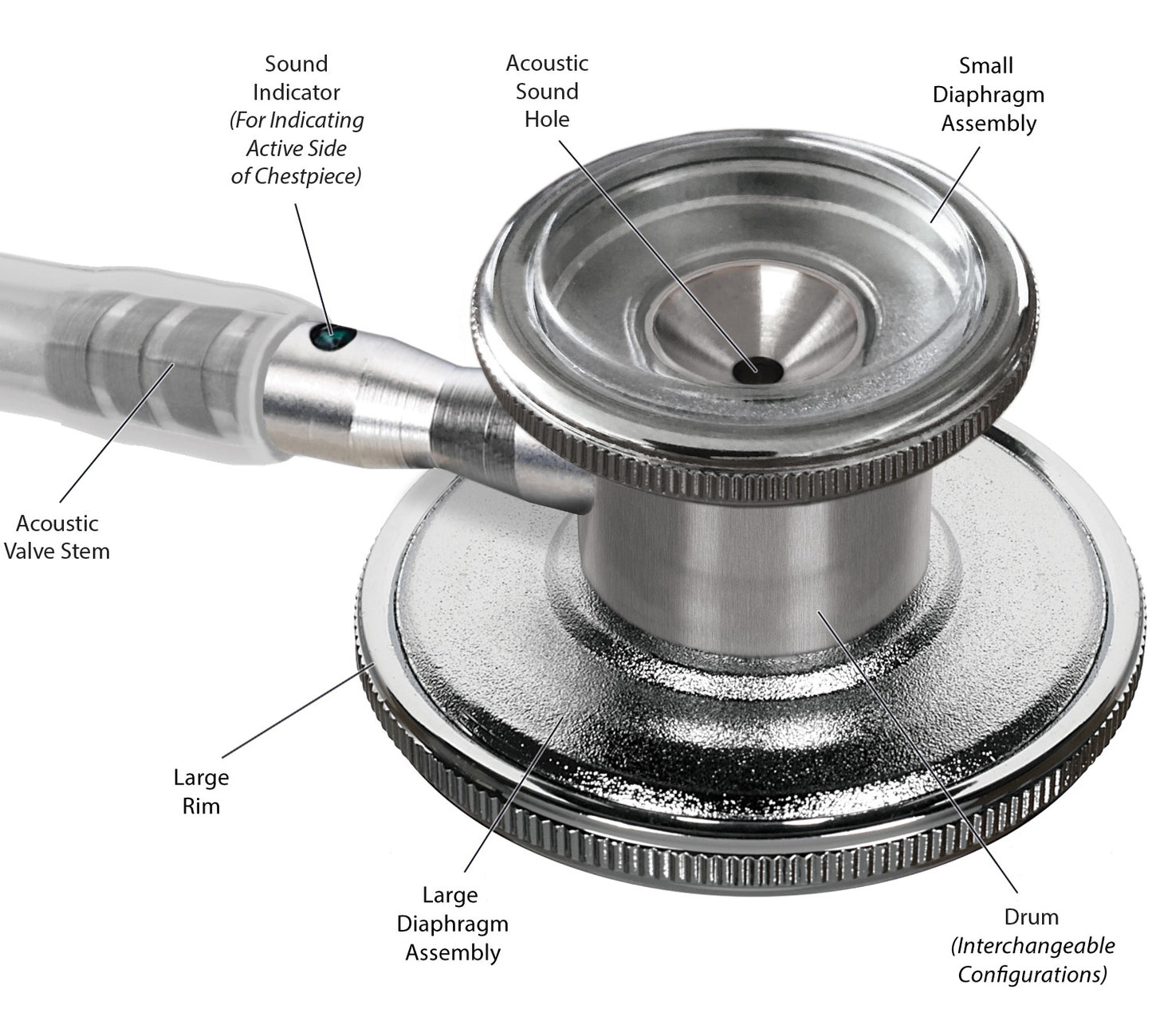 Sound Indicator
(For Indicating Active Side of Chestpiece)

Acoustic Sound Hole

Small Diaphragm Assembly

Acoustic Valve Stem

Large Rim

Large Diaphragm Assembly

Drum
(Interchangeable Configurations)