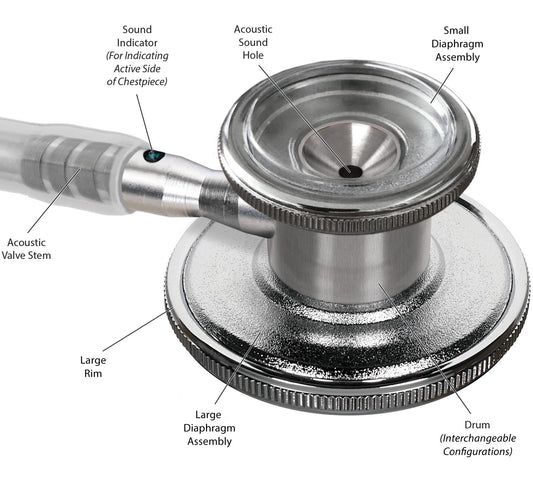 Sound Indicator (For Indicating Active Side of Chestpiece)

Acoustic Sound Hole

Small Diaphragm Assembly

Acoustic Valve Stem

Large Rim

Large Diaphragm Assembly

Drum (Interchangeable Configurations)