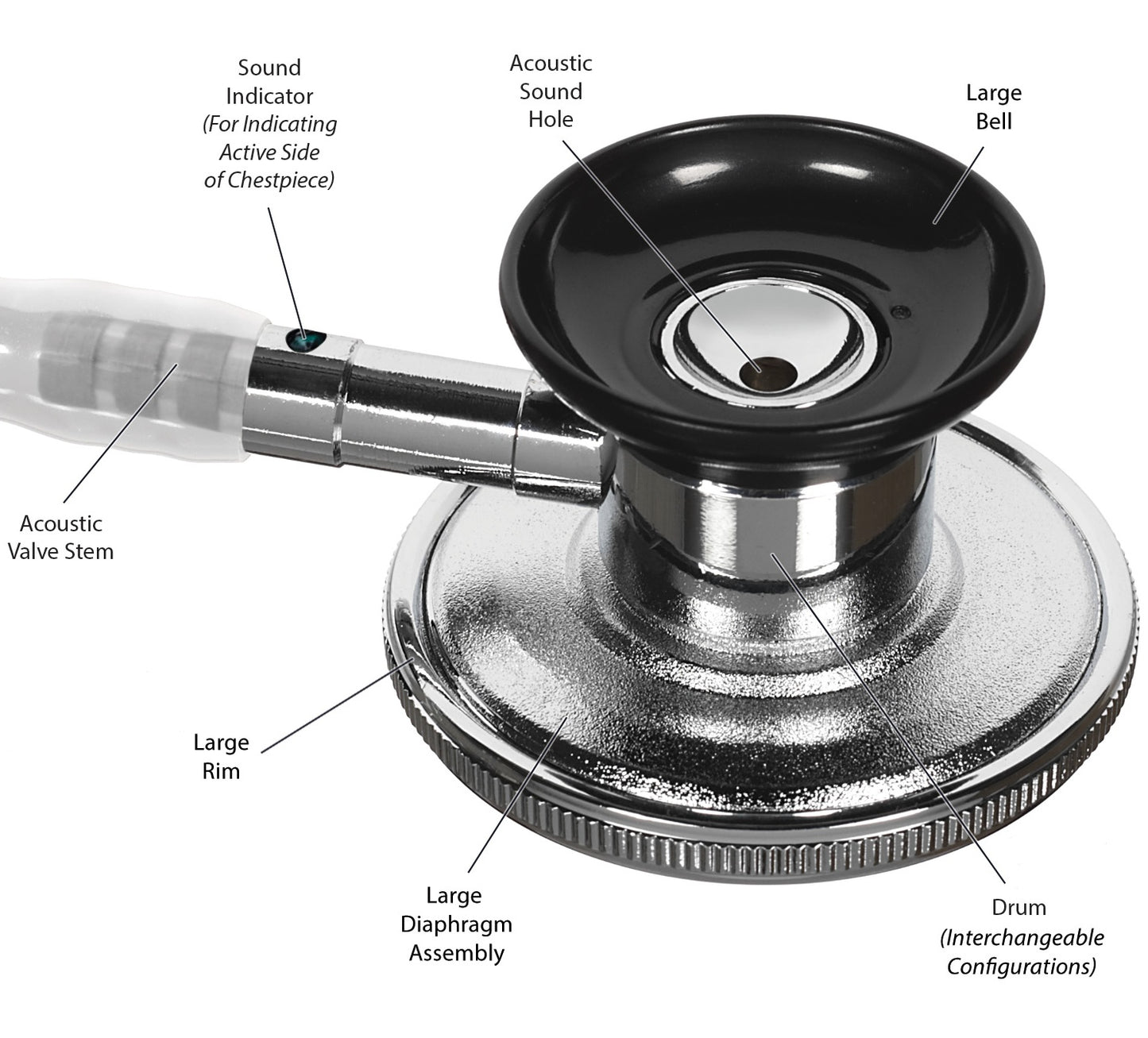 Sound Indicator
(For Indicating Active Side of Chestpiece)

Acoustic Sound Hole

Large Bell

Acoustic Valve Stem

Large Rim

Large Diaphragm Assembly

Drum
(Interchangeable Configurations)