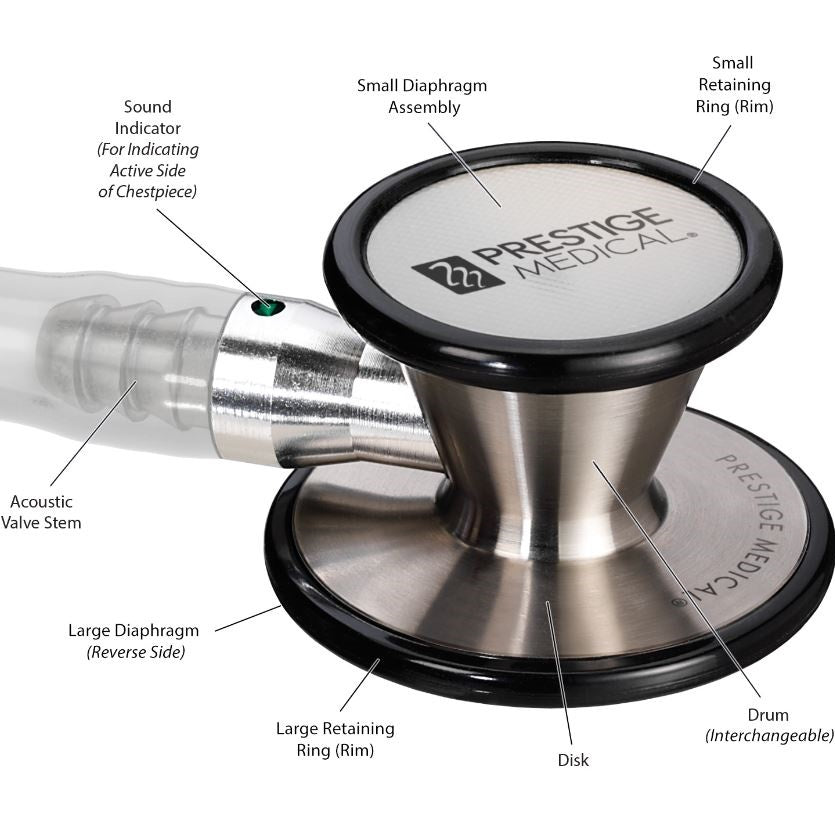 Sound Indicator
(For Indicating Active Side of Chestpiece)

Small Diaphragm Assembly

Small Retaining Ring (Rim)

PRESTIGE MEDICAL®

Acoustic Valve Stem

PRESTIGE MEDICAL®

Large Diaphragm
(Reverse Side)

Large Retaining Ring (Rim)

Disk

Drum
(Interchangeable)