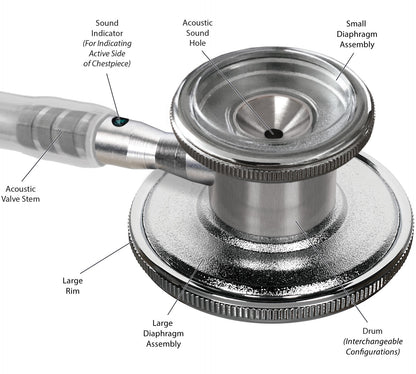 Sound Indicator
(For Indicating Active Side of Chestpiece)

Acoustic Sound Hole

Small Diaphragm Assembly

Acoustic Valve Stem

Large Rim

Large Diaphragm Assembly

Drum
(Interchangeable Configurations)