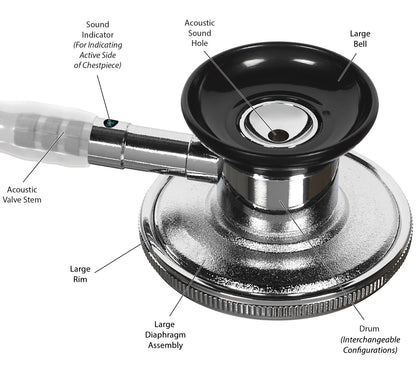 Sound Indicator (For Indicating Active Side of Chestpiece)

Acoustic Sound Hole

Large Bell

Acoustic Valve Stem

Large Rim

Large Diaphragm Assembly

Drum (Interchangeable Configurations)